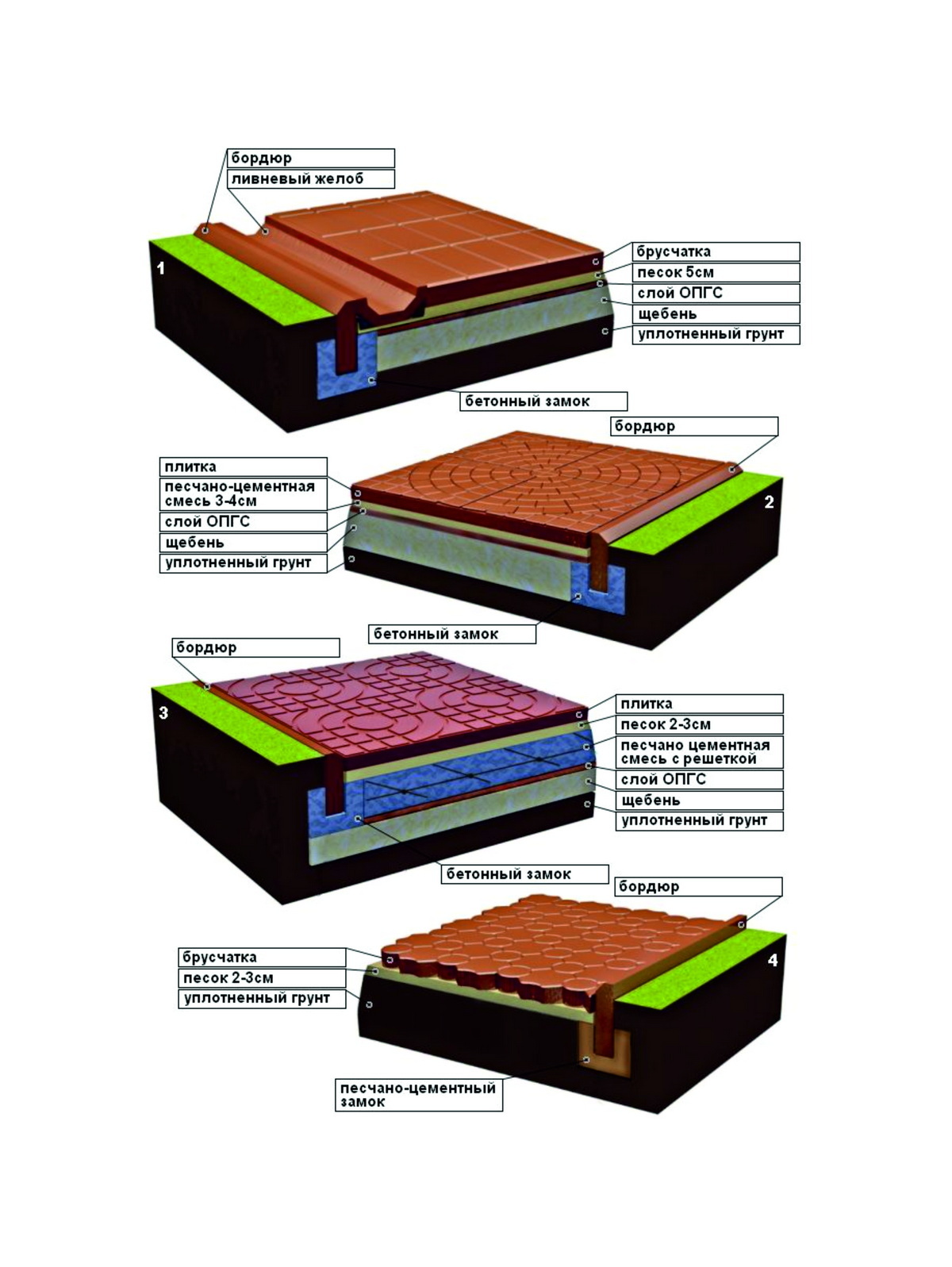 бордюр
ливневый желоб

1

брусчатка
песок 5см
слой ОПГС
щебень
уплотненный грунт

бетонный замок

бордюр

плитка
песчано-цементная смесь 3-4см
слой ОПГС
щебень
уплотненный грунт

2

бетонный замок

бордюр

3

плитка
песок 2-3см
песчано цементная смесь с решеткой
слой ОПГС
щебень
уплотненный грунт

бетонный замок

бордюр

брусчатка
песок 2-3см
уплотненный грунт

4

песчано-цементный замок